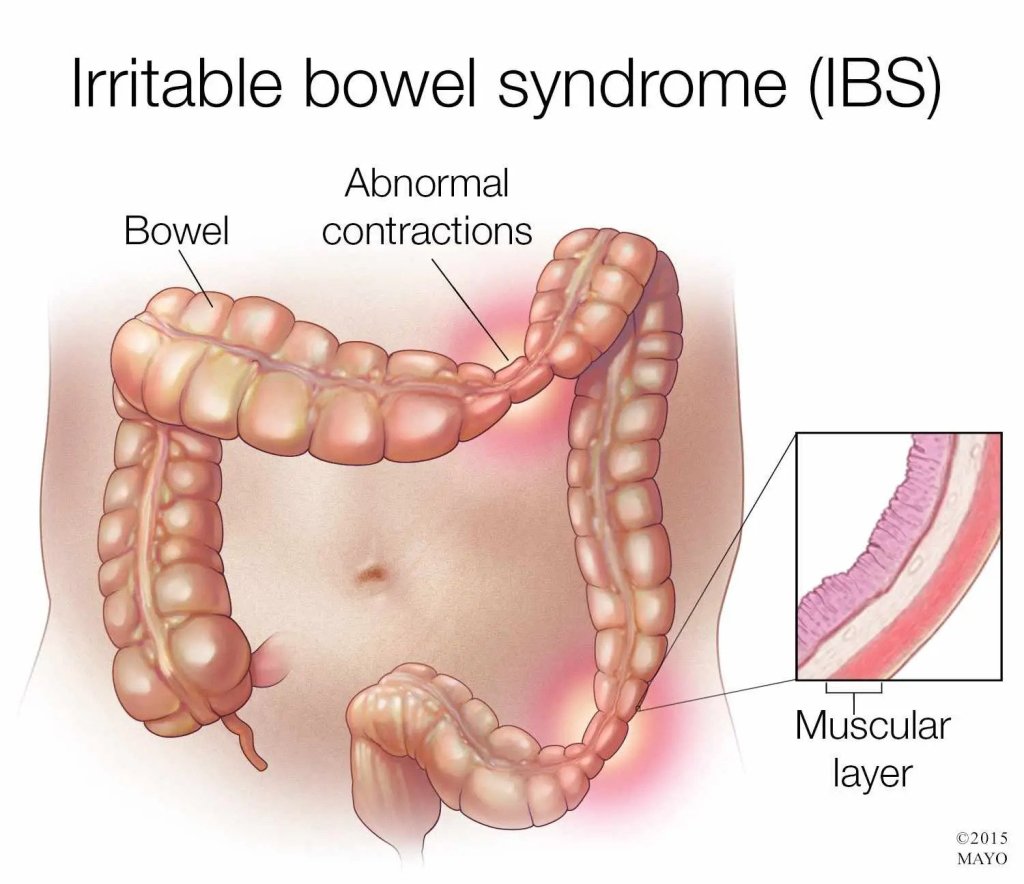 Irritable bowel syndrome (IBS)

Bowel

Abnormal contractions

Muscular layer

©2015 MAYO