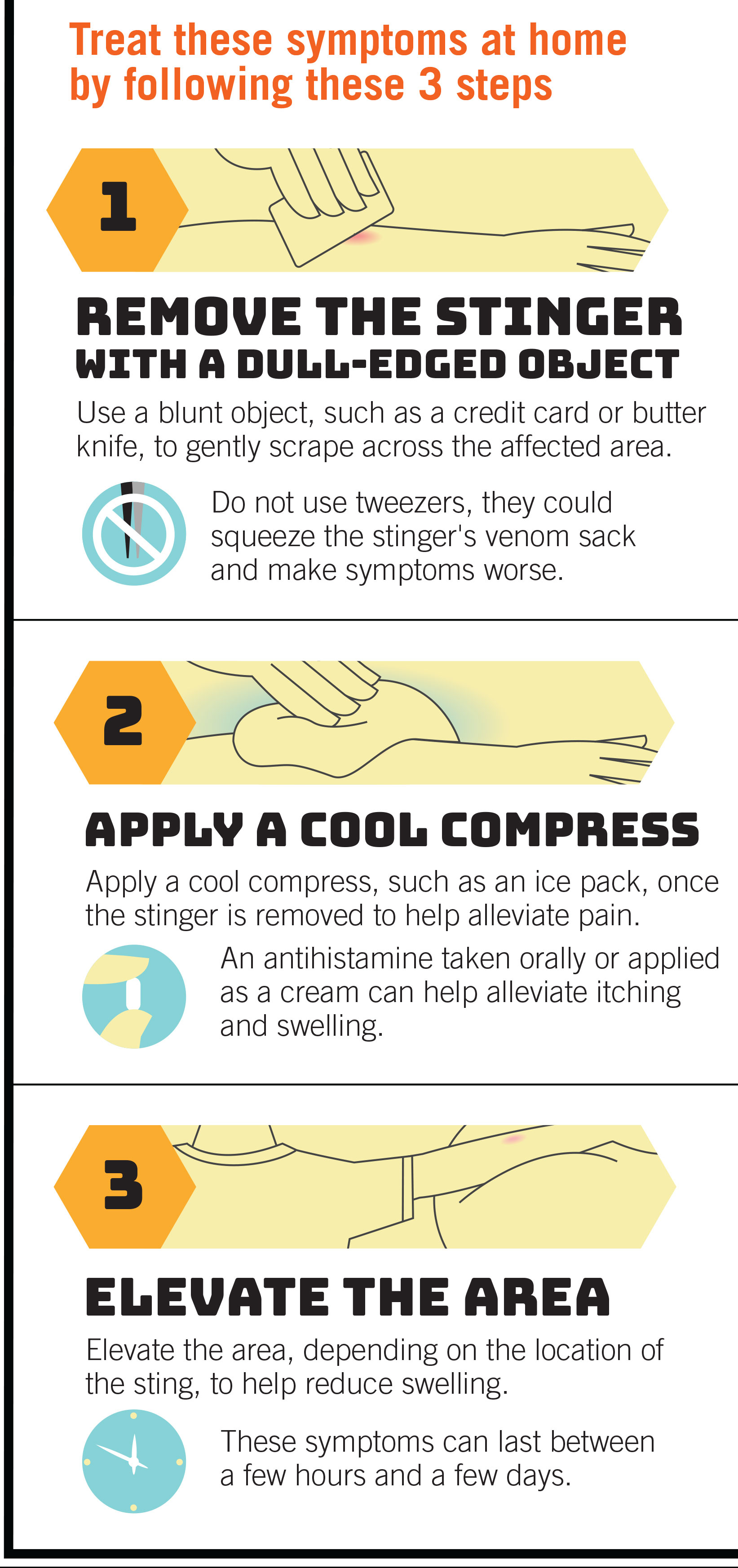 Treat these symptoms at home by following these 3 steps

1

REMOVE THE STINGER WITH A DULL-EDGED OBJECT

Use a blunt object, such as a credit card or butter knife, to gently scrape across the affected area.

Do not use tweezers, they could squeeze the stinger's venom sack and make symptoms worse.

2

APPLY A COOL COMPRESS

Apply a cool compress, such as an ice pack, once the stinger is removed to help alleviate pain.

An antihistamine taken orally or applied as a cream can help alleviate itching and swelling.

3

ELEVATE THE AREA

Elevate the area, depending on the location of the sting, to help reduce swelling.

These symptoms can last between a few hours and a few days.