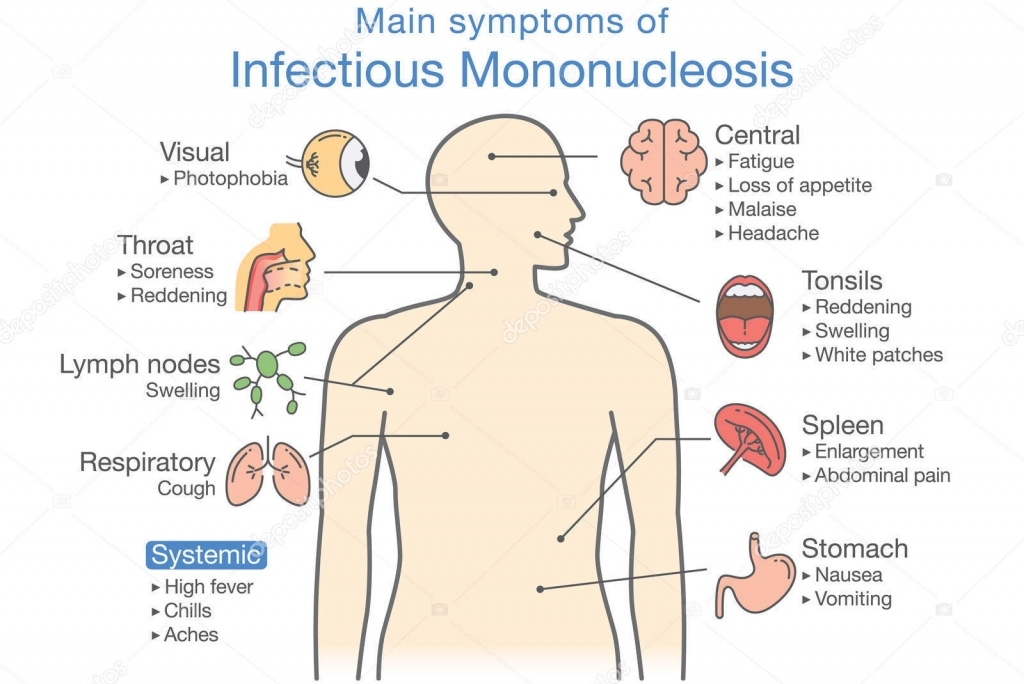 Main symptoms of
Infectious Mononucleosis

Visual
▸ Photophobia

Throat
▸ Soreness
▸ Reddening

Lymph nodes
Swelling

Respiratory
Cough

Systemic
▸ High fever
▸ Chills
▸ Aches

Central
▸ Fatigue
▸ Loss of appetite
▸ Malaise
▸ Headache

Tonsils
▸ Reddening
▸ Swelling
▸ White patches

Spleen
▸ Enlargement
▸ Abdominal pain

Stomach
▸ Nausea
▸ Vomiting

depositphotos