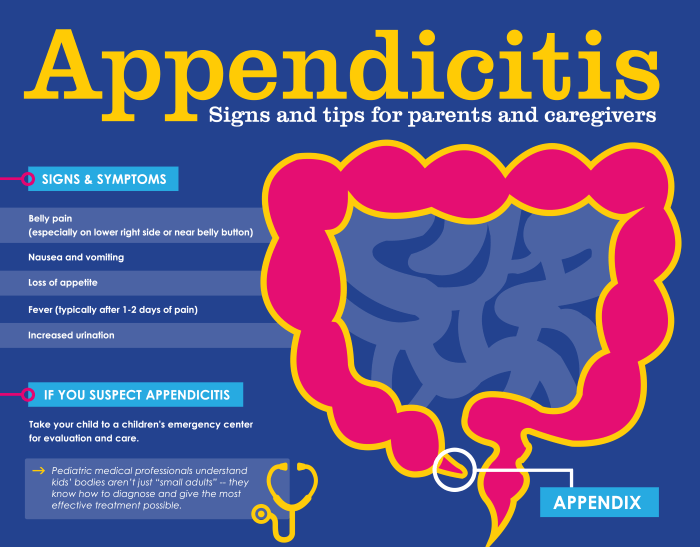 Appendicitis

Signs and tips for parents and caregivers

SIGNS & SYMPTOMS

Belly pain
(especially on lower right side or near belly button)

Nausea and vomiting

Loss of appetite

Fever (typically after 1-2 days of pain)

Increased urination

IF YOU SUSPECT APPENDICITIS

Take your child to a children's emergency center for evaluation and care.

→ Pediatric medical professionals understand kids' bodies aren't just "small adults" -- they know how to diagnose and give the most effective treatment possible.

APPENDIX