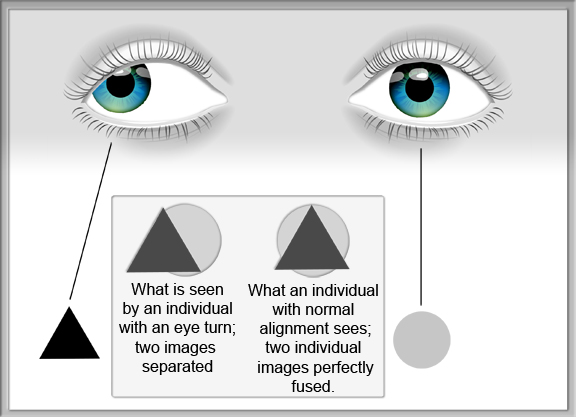 What is seen by an individual with an eye turn; two images separated

What an individual with normal alignment sees; two individual images perfectly fused.