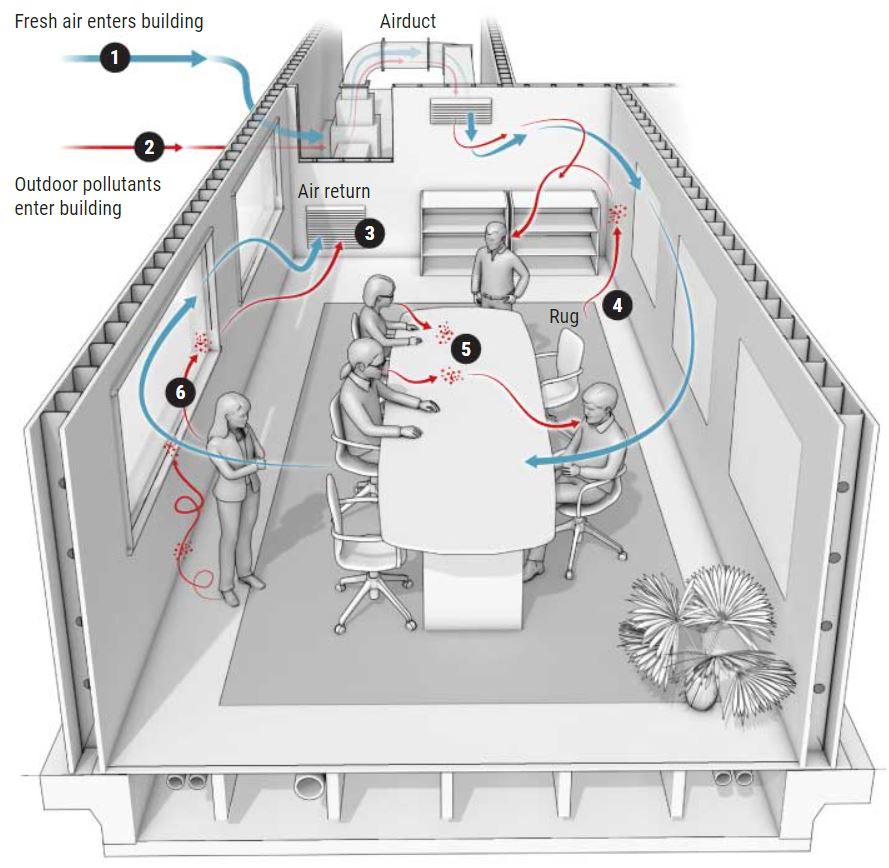 Fresh air enters building

1

Airduct

2

Outdoor pollutants enter building

Air return

3

Rug

4

5

6