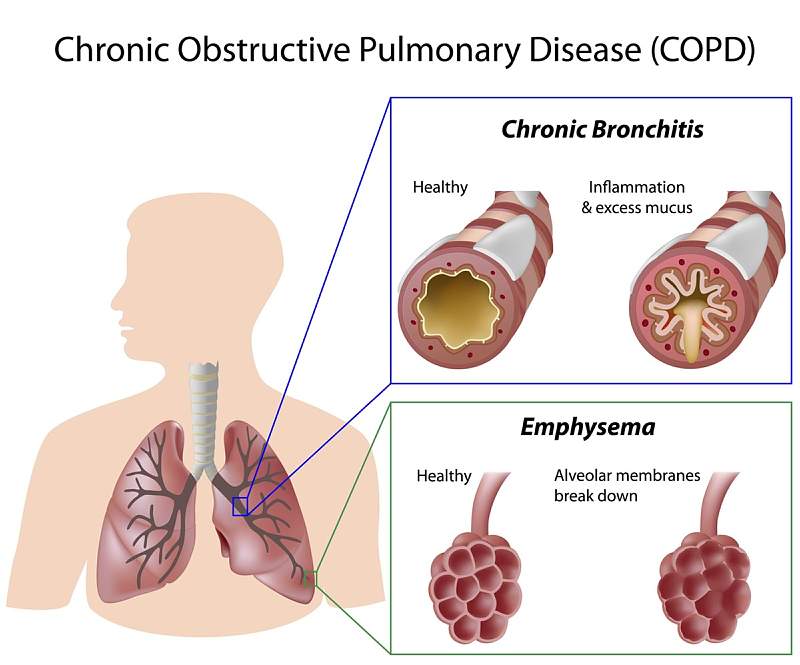 Chronic Obstructive Pulmonary Disease (COPD)

Chronic Bronchitis

Healthy

Inflammation & excess mucus

Emphysema

Healthy

Alveolar membranes break down