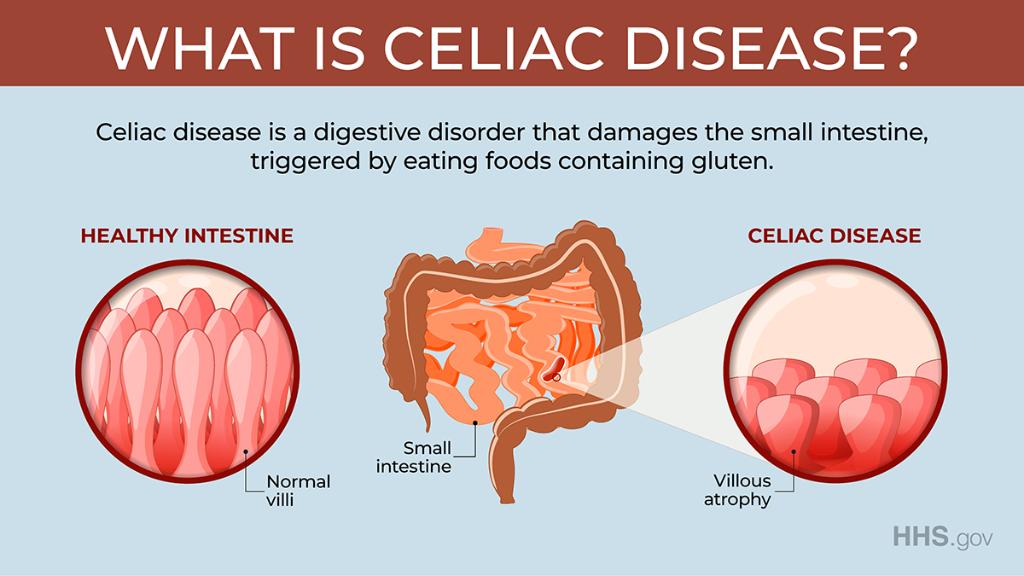 WHAT IS CELIAC DISEASE?

Celiac disease is a digestive disorder that damages the small intestine, triggered by eating foods containing gluten.

HEALTHY INTESTINE

Normal villi

Small intestine

CELIAC DISEASE

Villous atrophy

HHS.gov