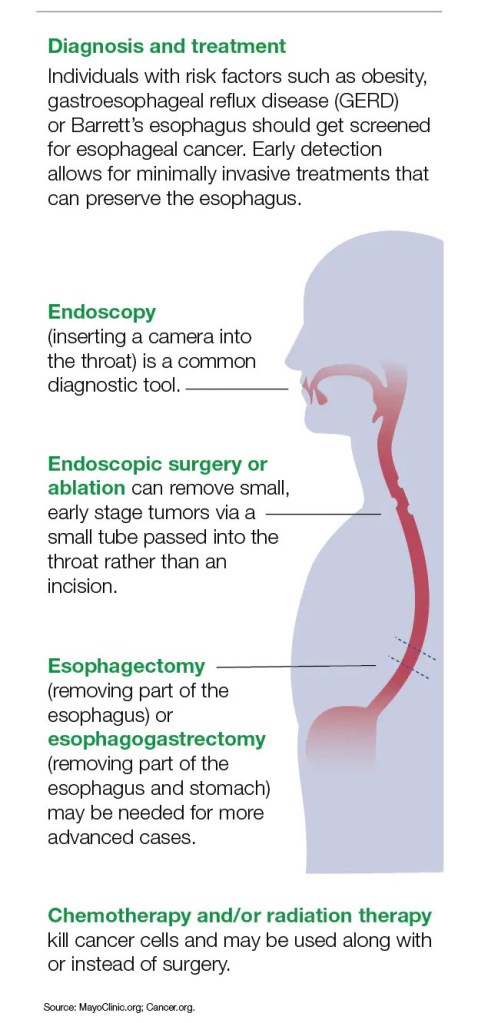 Diagnosis and treatment
Individuals with risk factors such as obesity, gastroesophageal reflux disease (GERD) or Barrett's esophagus should get screened for esophageal cancer. Early detection allows for minimally invasive treatments that can preserve the esophagus.

Endoscopy (inserting a camera into the throat) is a common diagnostic tool.

Endoscopic surgery or ablation can remove small, early stage tumors via a small tube passed into the throat rather than an incision.

Esophagectomy (removing part of the esophagus) or esophagogastrectomy (removing part of the esophagus and stomach) may be needed for more advanced cases.

Chemotherapy and/or radiation therapy kill cancer cells and may be used along with or instead of surgery.

Source: MayoClinic.org; Cancer.org.