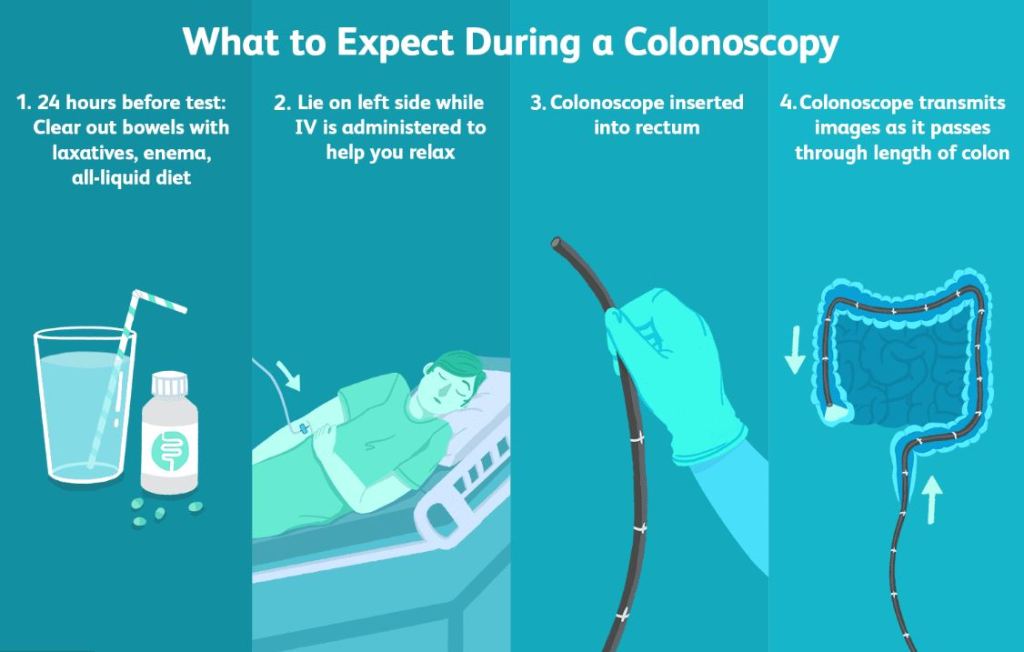 What to Expect During a Colonoscopy

1. 24 hours before test: Clear out bowels with laxatives, enema, all-liquid diet

2. Lie on left side while IV is administered to help you relax

3. Colonoscope inserted into rectum

4. Colonoscope transmits images as it passes through length of colon