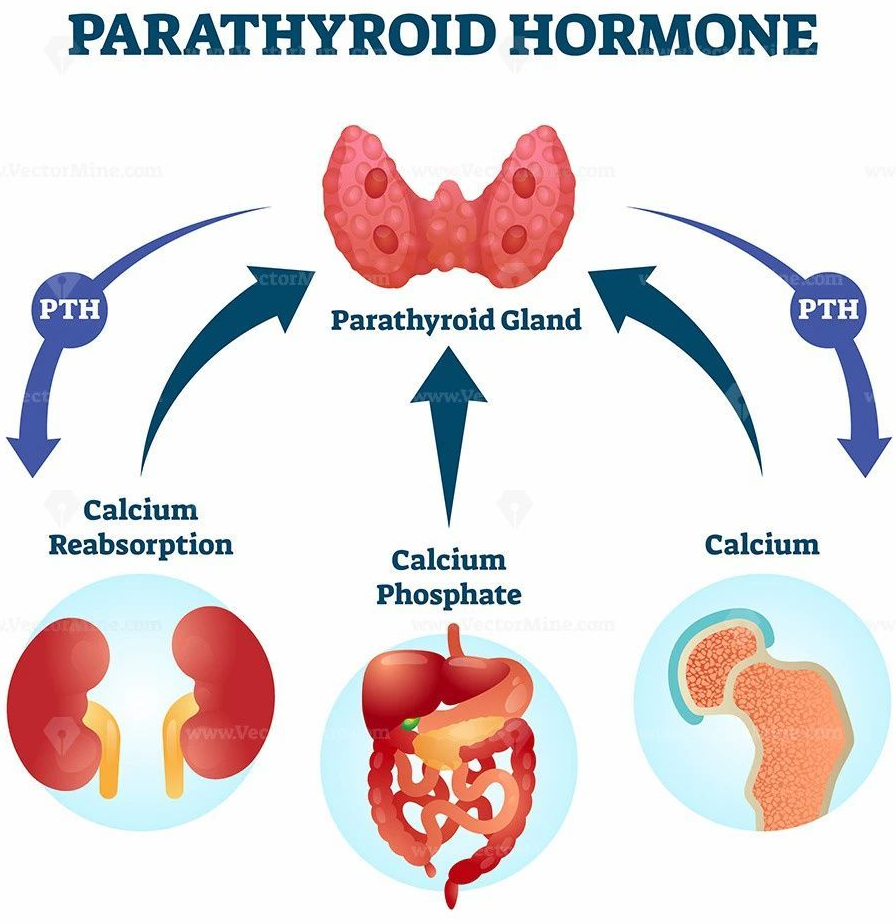 PARATHYROID HORMONE

www.VectorMine.com

PTH

Parathyroid Gland

PTH

Calcium Reabsorption

Calcium Phosphate

Calcium