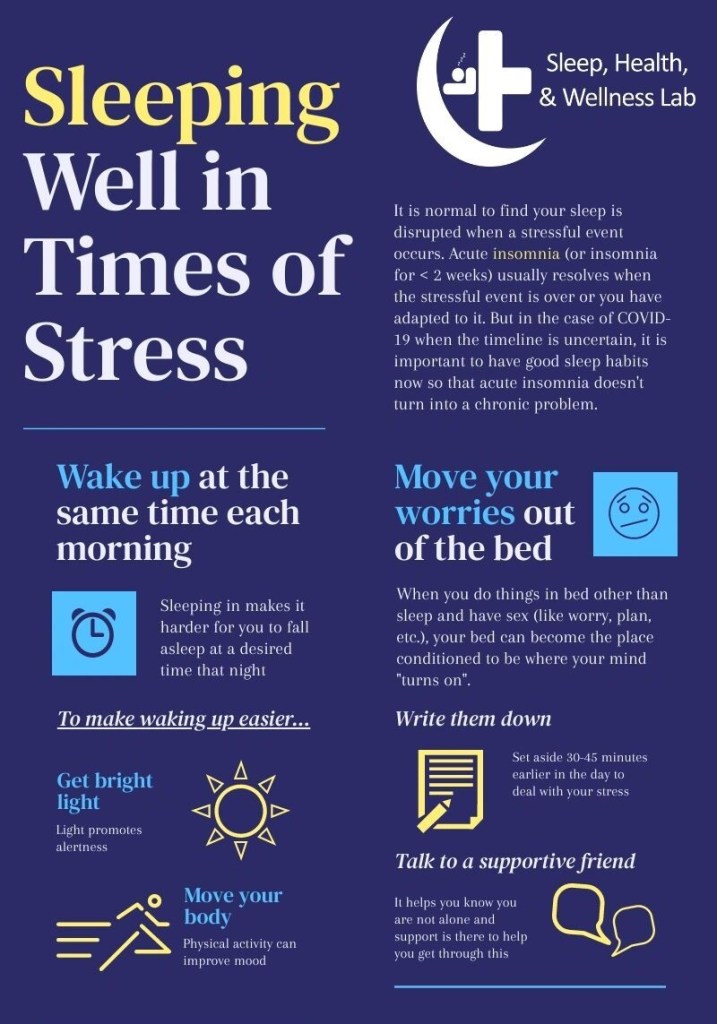 Sleeping Well in Times of Stress

Sleep, Health, & Wellness Lab

It is normal to find your sleep is disrupted when a stressful event occurs. Acute insomnia (or insomnia for < 2 weeks) usually resolves when the stressful event is over or you have adapted to it. But in the case of COVID-19 when the timeline is uncertain, it is important to have good sleep habits now so that acute insomnia doesn't turn into a chronic problem.

Wake up at the same time each morning

Sleeping in makes it harder for you to fall asleep at a desired time that night

To make waking up easier...

Get bright light

Light promotes alertness

Move your body

Physical activity can improve mood

Move your worries out of the bed

When you do things in bed other than sleep and have sex (like worry, plan, etc.), your bed can become the place conditioned to be where your mind "turns on".

Write them down

Set aside 30-45 minutes earlier in the day to deal with your stress

Talk to a supportive friend

It helps you know you are not alone and support is there to help you get through this