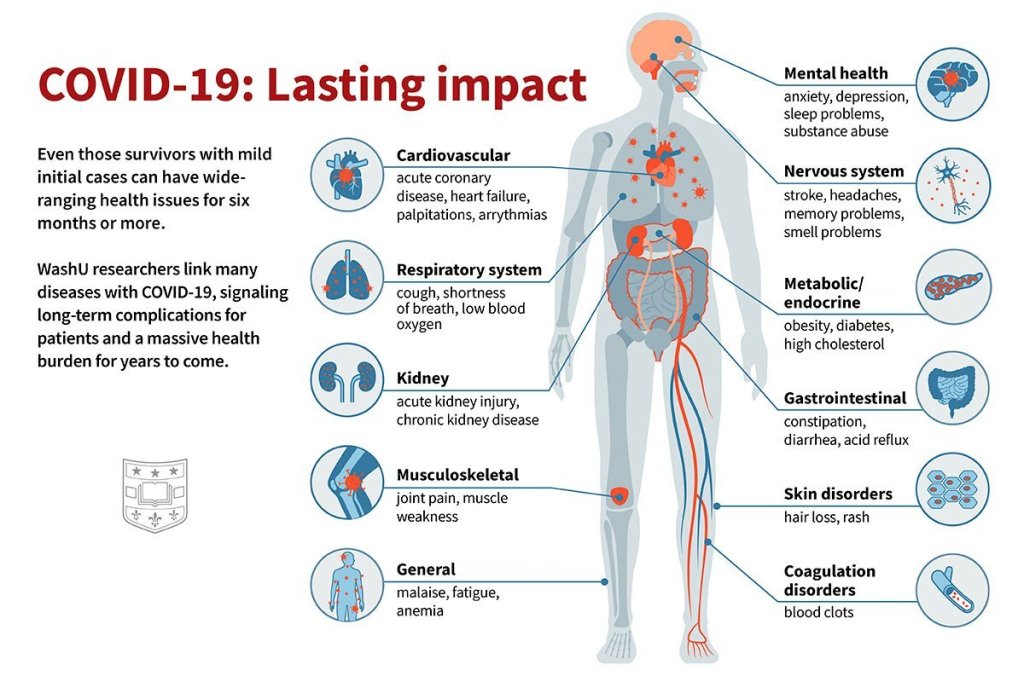 COVID-19: Lasting impact

Even those survivors with mild initial cases can have wide-ranging health issues for six months or more.

WashU researchers link many diseases with COVID-19, signaling long-term complications for patients and a massive health burden for years to come.

Cardiovascular
acute coronary disease, heart failure, palpitations, arrythmias

Respiratory system
cough, shortness of breath, low blood oxygen

Kidney
acute kidney injury, chronic kidney disease

Musculoskeletal
joint pain, muscle weakness

General
malaise, fatigue, anemia

Mental health
anxiety, depression, sleep problems, substance abuse

Nervous system
stroke, headaches, memory problems, smell problems

Metabolic/ endocrine
obesity, diabetes, high cholesterol

Gastrointestinal
constipation, diarrhea, acid reflux

Skin disorders
hair loss, rash

Coagulation disorders
blood clots