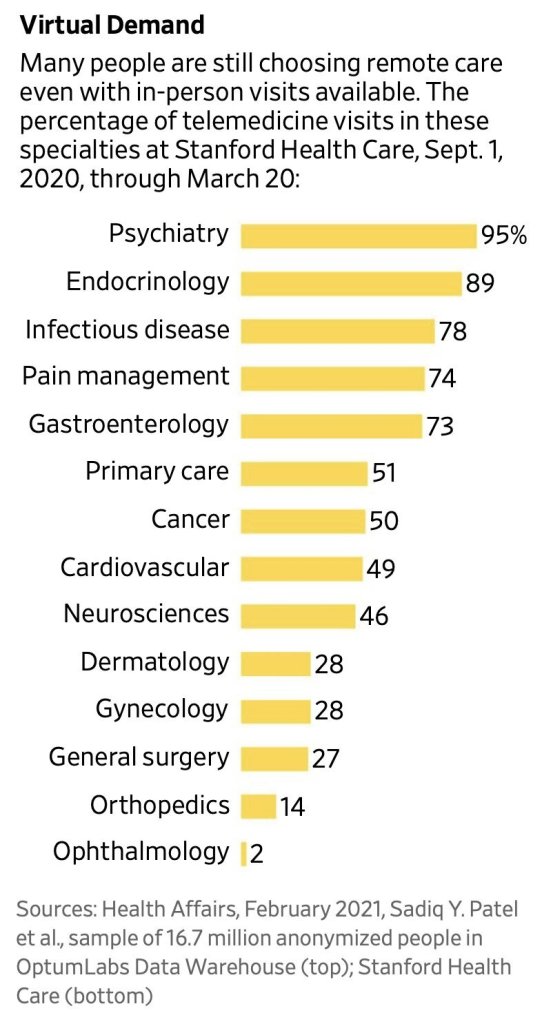 Virtual Demand

Many people are still choosing remote care even with in-person visits available. The percentage of telemedicine visits in these specialties at Stanford Health Care, Sept. 1, 2020, through March 20:

Psychiatry 95%
Endocrinology 89
Infectious disease 78
Pain management 74
Gastroenterology 73
Primary care 51
Cancer 50
Cardiovascular 49
Neurosciences 46
Dermatology 28
Gynecology 28
General surgery 27
Orthopedics 14
Ophthalmology 2

Sources: Health Affairs, February 2021, Sadiq Y. Patel et al., sample of 16.7 million anonymized people in OptumLabs Data Warehouse (top); Stanford Health Care (bottom)