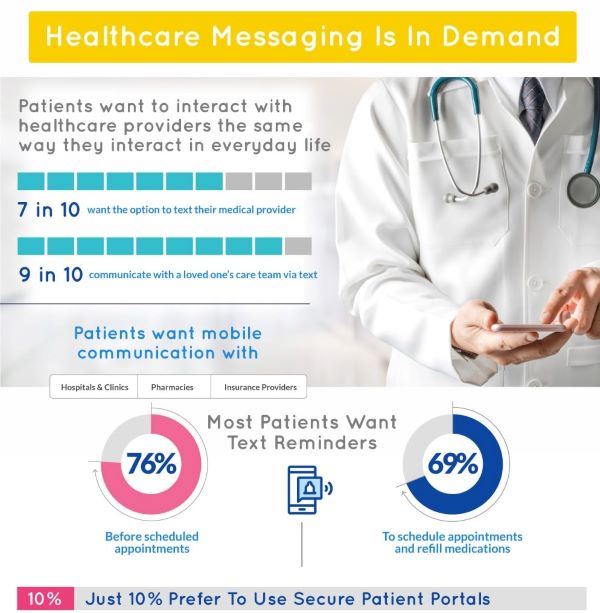 Healthcare Messaging Is In Demand

Patients want to interact with healthcare providers the same way they interact in everyday life

7 in 10 want the option to text their medical provider

9 in 10 communicate with a loved one's care team via text

Patients want mobile communication with

Hospitals & Clinics
Pharmacies
Insurance Providers

Most Patients Want Text Reminders

76%
Before scheduled appointments

69%
To schedule appointments and refill medications

10% Just 10% Prefer To Use Secure Patient Portals