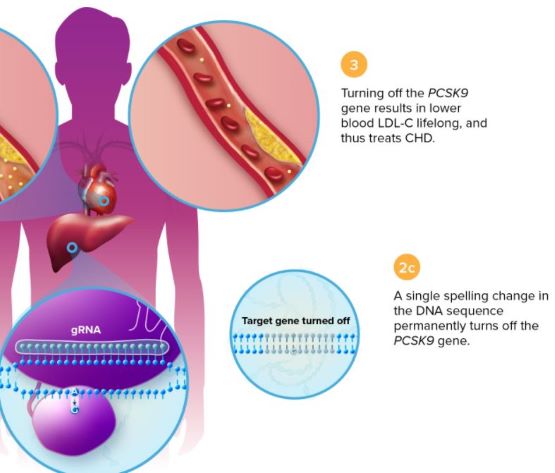 3

Turning off the PCSK9 gene results in lower blood LDL-C lifelong, and thus treats CHD.

gRNA

Target gene turned off

2c

A single spelling change in the DNA sequence permanently turns off the PCSK9 gene.