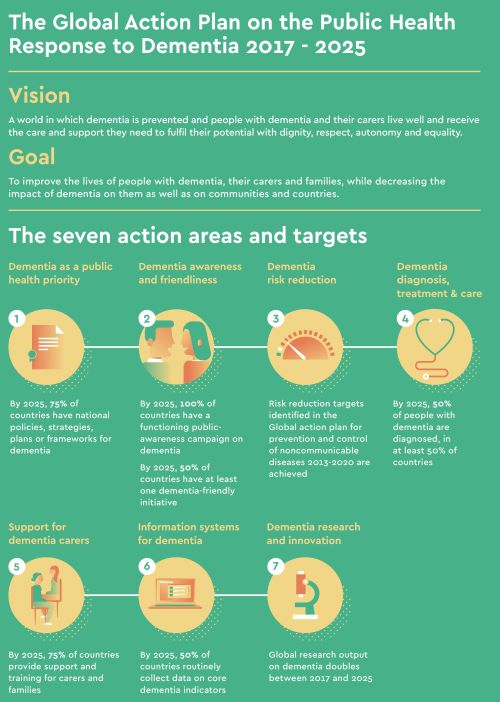 The Global Action Plan on the Public Health Response to Dementia 2017 - 2025

Vision

A world in which dementia is prevented and people with dementia and their carers live well and receive the care and support they need to fulfil their potential with dignity, respect, autonomy and equality.

Goal

To improve the lives of people with dementia, their carers and families, while decreasing the impact of dementia on them as well as on communities and countries.

The seven action areas and targets

Dementia as a public health priority

1

By 2025, 75% of countries have national policies, strategies, plans or frameworks for dementia

Dementia awareness and friendliness

2

By 2025, 100% of countries have a functioning public-awareness campaign on dementia

By 2025, 50% of countries have at least one dementia-friendly initiative

Dementia risk reduction

3

Risk reduction targets identified in the Global action plan for prevention and control of noncommunicable diseases 2013-2020 are achieved

Dementia diagnosis, treatment & care

4

By 2025, 50% of people with dementia are diagnosed, in at least 50% of countries

Support for dementia carers

5

By 2025, 75% of countries provide support and training for carers and families

Information systems for dementia

6

By 2025, 50% of countries routinely collect data on core dementia indicators

Dementia research and innovation

7

Global research output on dementia doubles between 2017 and 2025