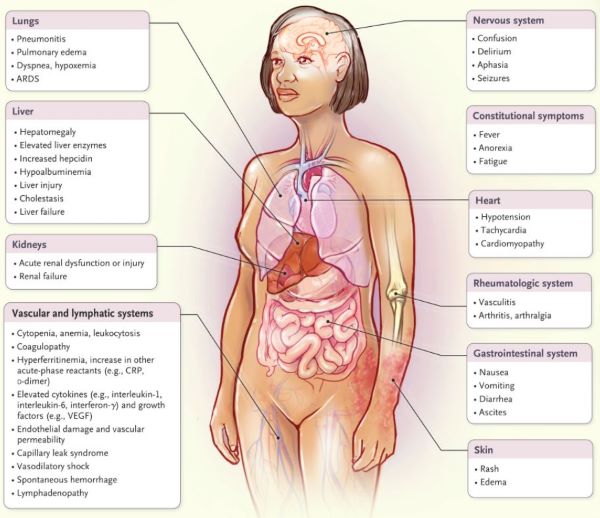 Lungs
• Pneumonitis
• Pulmonary edema
• Dyspnea, hypoxemia
• ARDS

Liver
• Hepatomegaly
• Elevated liver enzymes
• Increased hepcidin
• Hypoalbuminemia
• Liver injury
• Cholestasis
• Liver failure

Kidneys
• Acute renal dysfunction or injury
• Renal failure

Vascular and lymphatic systems
• Cytopenia, anemia, leukocytosis
• Coagulopathy
• Hyperferritinemia, increase in other acute-phase reactants (e.g., CRP, D-dimer)
• Elevated cytokines (e.g., interleukin-1, interleukin-6, interferon-γ) and growth factors (e.g., VEGF)
• Endothelial damage and vascular permeability
• Capillary leak syndrome
• Vasodilatory shock
• Spontaneous hemorrhage
• Lymphadenopathy

Nervous system
• Confusion
• Delirium
• Aphasia
• Seizures

Constitutional symptoms
• Fever
• Anorexia
• Fatigue

Heart
• Hypotension
• Tachycardia
• Cardiomyopathy

Rheumatologic system
• Vasculitis
• Arthritis, arthralgia

Gastrointestinal system
• Nausea
• Vomiting
• Diarrhea
• Ascites

Skin
• Rash
• Edema