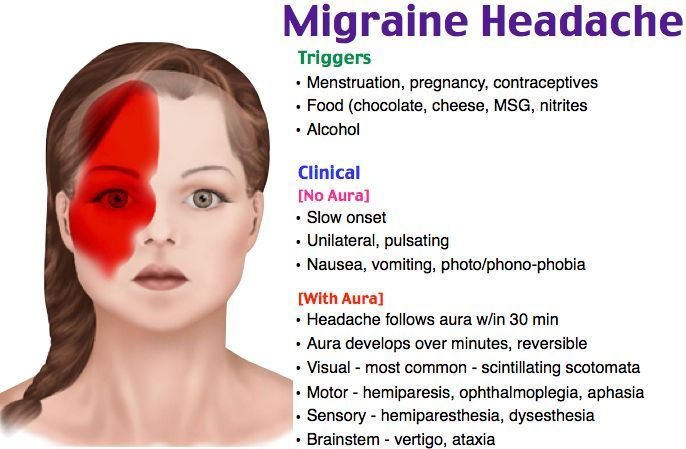 Migraine Headache

Triggers
• Menstruation, pregnancy, contraceptives
• Food (chocolate, cheese, MSG, nitrites
• Alcohol

Clinical
[No Aura]
• Slow onset
• Unilateral, pulsating
• Nausea, vomiting, photo/phono-phobia

[With Aura]
• Headache follows aura w/in 30 min
• Aura develops over minutes, reversible
• Visual - most common - scintillating scotomata
• Motor - hemiparesis, ophthalmoplegia, aphasia
• Sensory - hemiparesthesia, dysesthesia
• Brainstem - vertigo, ataxia