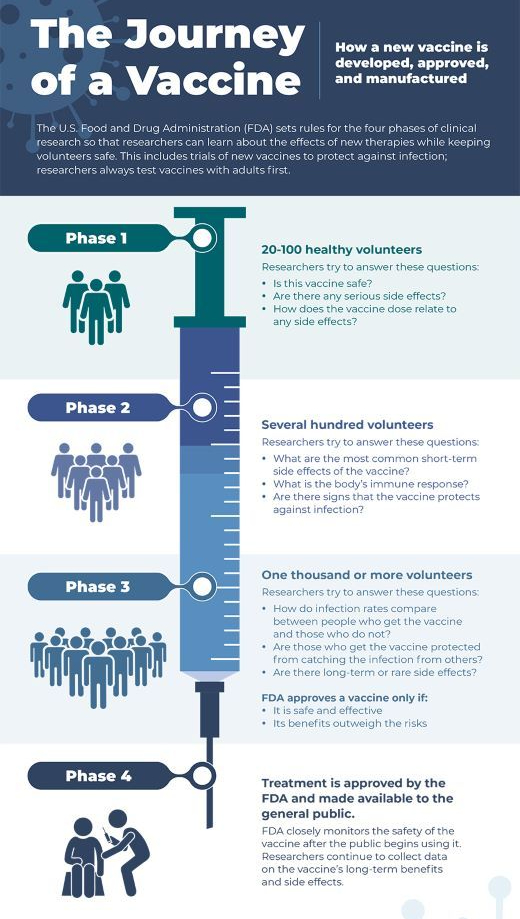 The Journey of a Vaccine

How a new vaccine is developed, approved, and manufactured

The U.S. Food and Drug Administration (FDA) sets rules for the four phases of clinical research so that researchers can learn about the effects of new therapies while keeping volunteers safe. This includes trials of new vaccines to protect against infection; researchers always test vaccines with adults first.

Phase 1

20-100 healthy volunteers
Researchers try to answer these questions:
• Is this vaccine safe?
• Are there any serious side effects?
• How does the vaccine dose relate to any side effects?

Phase 2

Several hundred volunteers
Researchers try to answer these questions:
• What are the most common short-term side effects of the vaccine?
• What is the body's immune response?
• Are there signs that the vaccine protects against infection?

Phase 3

One thousand or more volunteers
Researchers try to answer these questions:
• How do infection rates compare between people who get the vaccine and those who do not?
• Are those who get the vaccine protected from catching the infection from others?
• Are there long-term or rare side effects?

FDA approves a vaccine only if:
• It is safe and effective
• Its benefits outweigh the risks

Phase 4

Treatment is approved by the FDA and made available to the general public.
FDA closely monitors the safety of the vaccine after the public begins using it. Researchers continue to collect data on the vaccine's long-term benefits and side effects.