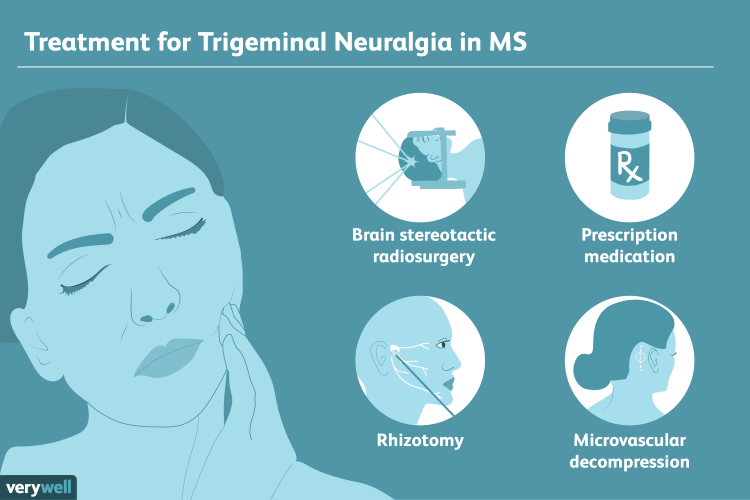 Treatment for Trigeminal Neuralgia in MS

Rx

Brain stereotactic radiosurgery

Prescription medication

Rhizotomy

Microvascular decompression

verywell