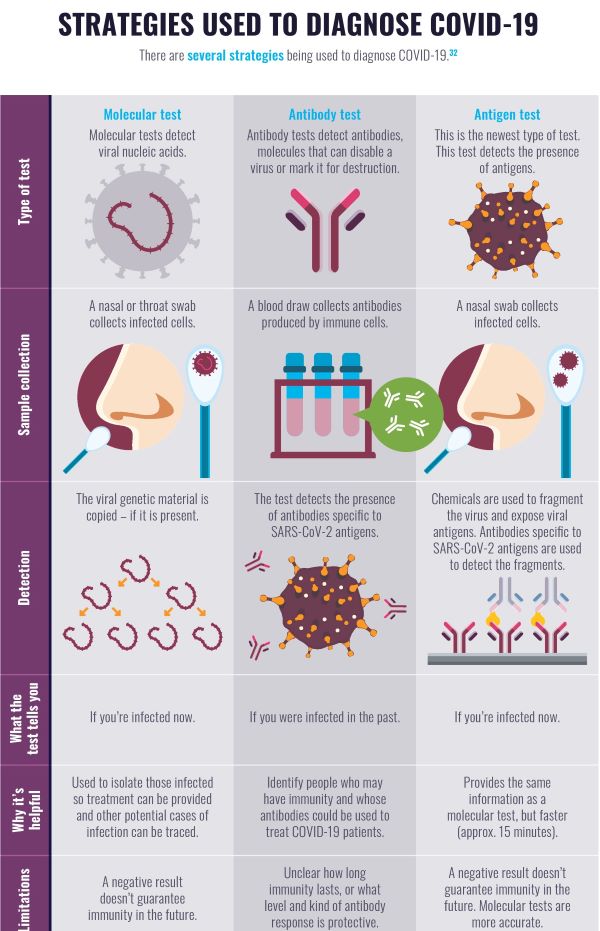 STRATEGIES USED TO DIAGNOSE COVID-19

There are several strategies being used to diagnose COVID-19.$^{32}$

| | Molecular test | Antibody test | Antigen test |
|---|---|---|---|
| Type of test | Molecular tests detect viral nucleic acids. | Antibody tests detect antibodies, molecules that can disable a virus or mark it for destruction. | This is the newest type of test. This test detects the presence of antigens. |
| Sample collection | A nasal or throat swab collects infected cells. | A blood draw collects antibodies produced by immune cells. | A nasal swab collects infected cells. |
| Detection | The viral genetic material is copied – if it is present. | The test detects the presence of antibodies specific to SARS-CoV-2 antigens. | Chemicals are used to fragment the virus and expose viral antigens. Antibodies specific to SARS-CoV-2 antigens are used to detect the fragments. |
| What the test tells you | If you're infected now. | If you were infected in the past. | If you're infected now. |
| Why it's helpful | Used to isolate those infected so treatment can be provided and other potential cases of infection can be traced. | Identify people who may have immunity and whose antibodies could be used to treat COVID-19 patients. | Provides the same information as a molecular test, but faster (approx. 15 minutes). |
| Limitations | A negative result doesn't guarantee immunity in the future. | Unclear how long immunity lasts, or what level and kind of antibody response is protective. | A negative result doesn't guarantee immunity in the future. Molecular tests are more accurate. |