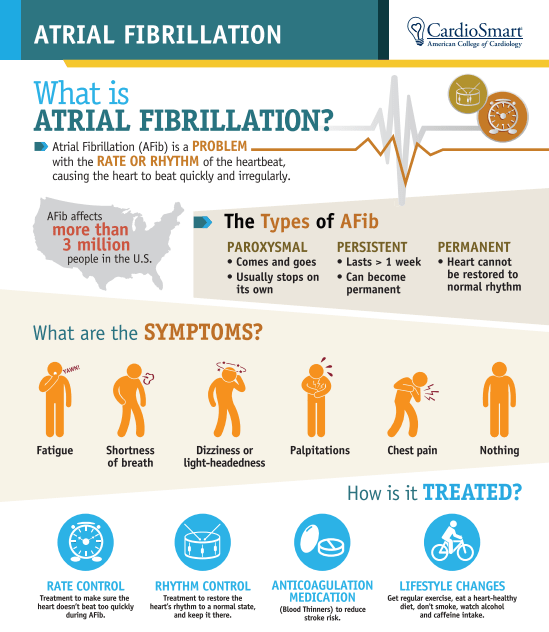 ATRIAL FIBRILLATION

CardioSmart
American College of Cardiology

What is ATRIAL FIBRILLATION?

Atrial Fibrillation (AFib) is a PROBLEM with the RATE OR RHYTHM of the heartbeat, causing the heart to beat quickly and irregularly.

AFib affects more than 3 million people in the U.S.

The Types of AFib

PAROXYSMAL
• Comes and goes
• Usually stops on its own

PERSISTENT
• Lasts > 1 week
• Can become permanent

PERMANENT
• Heart cannot be restored to normal rhythm

What are the SYMPTOMS?

YAWN!

Fatigue

Shortness of breath

Dizziness or light-headedness

Palpitations

Chest pain

Nothing

How is it TREATED?

RATE CONTROL
Treatment to make sure the heart doesn't beat too quickly during AFib.

RHYTHM CONTROL
Treatment to restore the heart's rhythm to a normal state, and keep it there.

ANTICOAGULATION MEDICATION
(Blood Thinners) to reduce stroke risk.

LIFESTYLE CHANGES
Get regular exercise, eat a heart-healthy diet, don't smoke, watch alcohol and caffeine intake.