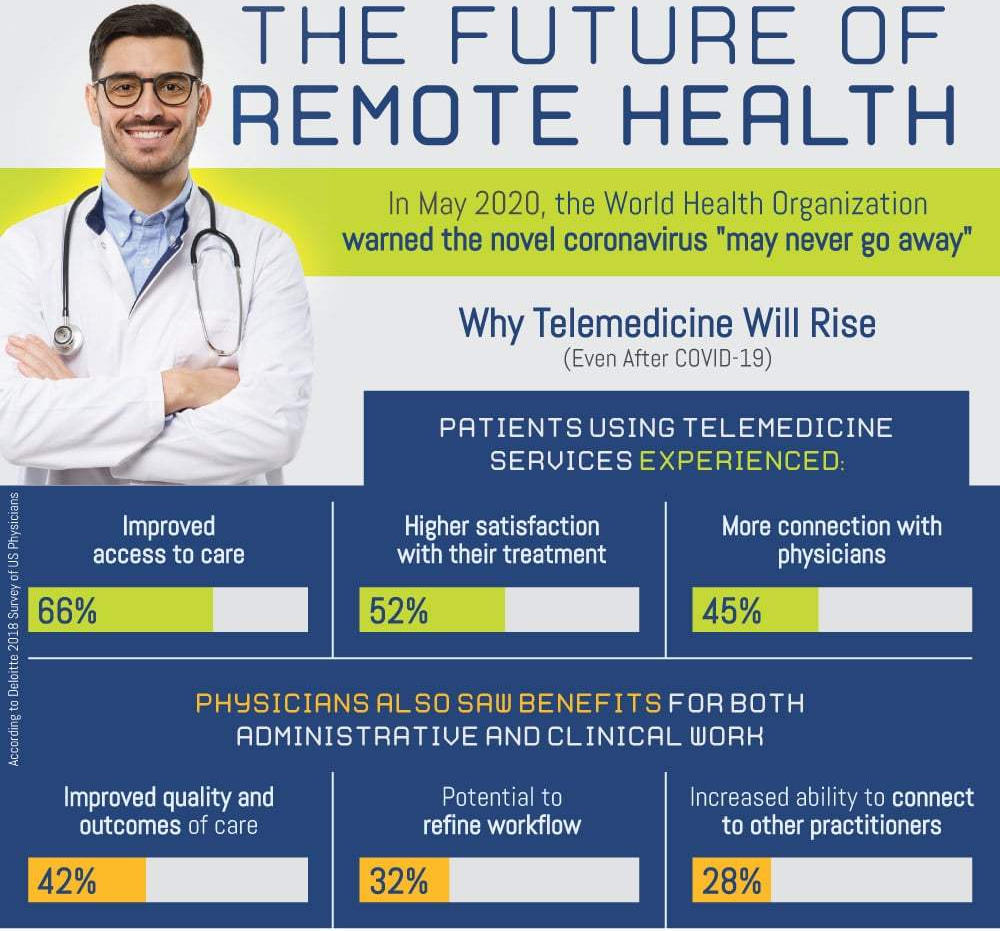 THE FUTURE OF REMOTE HEALTH

In May 2020, the World Health Organization warned the novel coronavirus "may never go away"

Why Telemedicine Will Rise
(Even After COVID-19)

PATIENTS USING TELEMEDICINE SERVICES EXPERIENCED:

According to Deloitte 2018 Survey of US Physicians

Improved access to care
66%

Higher satisfaction with their treatment
52%

More connection with physicians
45%

PHYSICIANS ALSO SAW BENEFITS FOR BOTH ADMINISTRATIVE AND CLINICAL WORK

Improved quality and outcomes of care
42%

Potential to refine workflow
32%

Increased ability to connect to other practitioners
28%