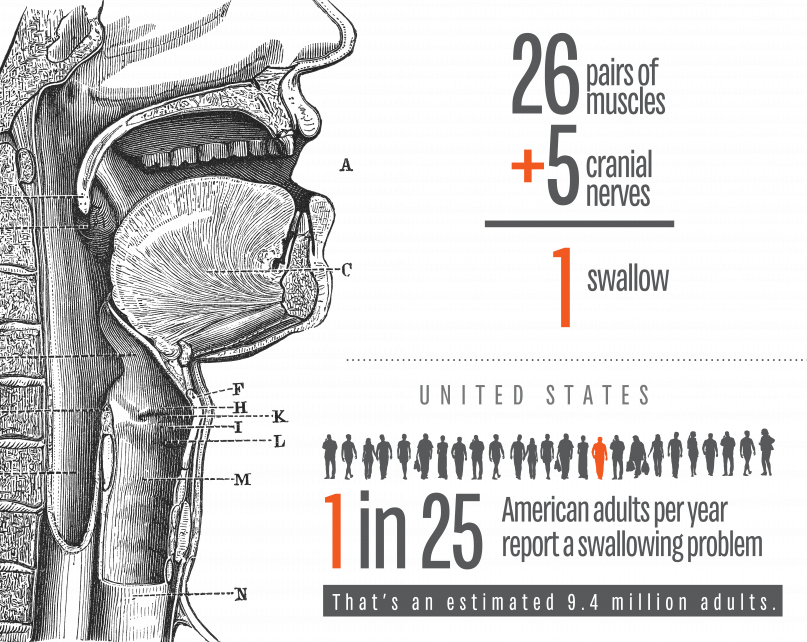 A

C

F

H

K

I

L

M

N

26 pairs of muscles

+5 cranial nerves

1 swallow

UNITED STATES

1 in 25 American adults per year report a swallowing problem

That's an estimated 9.4 million adults.