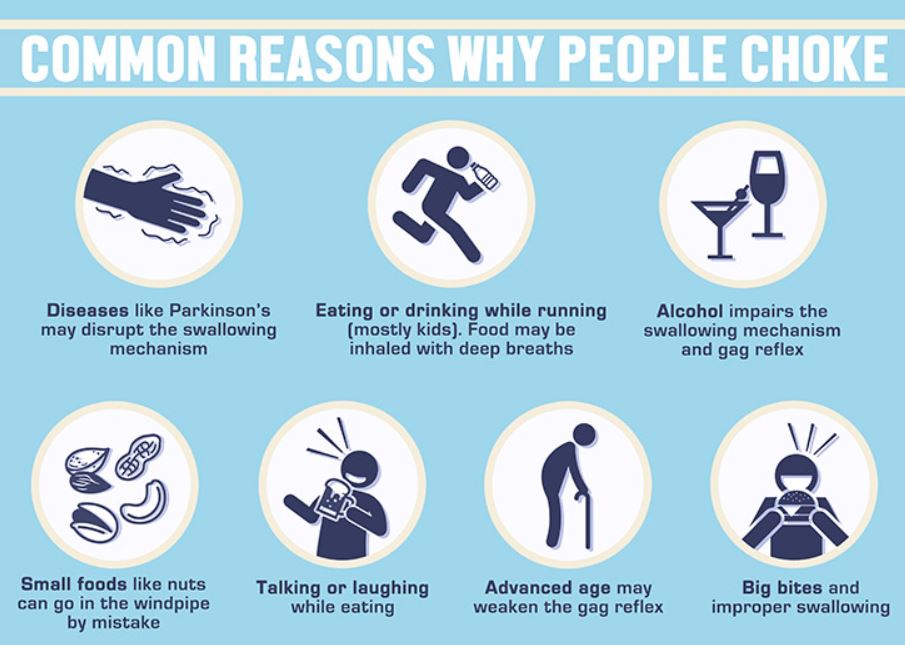 COMMON REASONS WHY PEOPLE CHOKE

Diseases like Parkinson's may disrupt the swallowing mechanism

Eating or drinking while running (mostly kids). Food may be inhaled with deep breaths

Alcohol impairs the swallowing mechanism and gag reflex

Small foods like nuts can go in the windpipe by mistake

Talking or laughing while eating

Advanced age may weaken the gag reflex

Big bites and improper swallowing