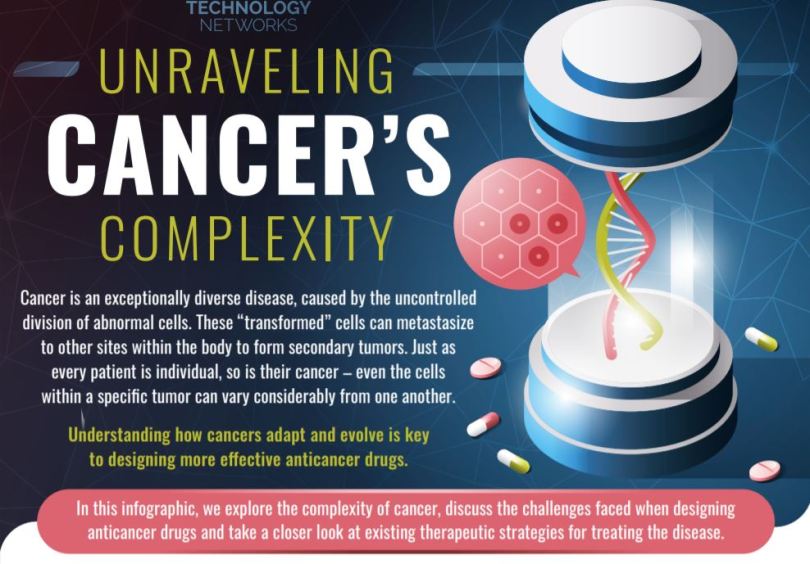 TECHNOLOGY NETWORKS

UNRAVELING CANCER'S COMPLEXITY

Cancer is an exceptionally diverse disease, caused by the uncontrolled division of abnormal cells. These "transformed" cells can metastasize to other sites within the body to form secondary tumors. Just as every patient is individual, so is their cancer – even the cells within a specific tumor can vary considerably from one another.

Understanding how cancers adapt and evolve is key to designing more effective anticancer drugs.

In this infographic, we explore the complexity of cancer, discuss the challenges faced when designing anticancer drugs and take a closer look at existing therapeutic strategies for treating the disease.