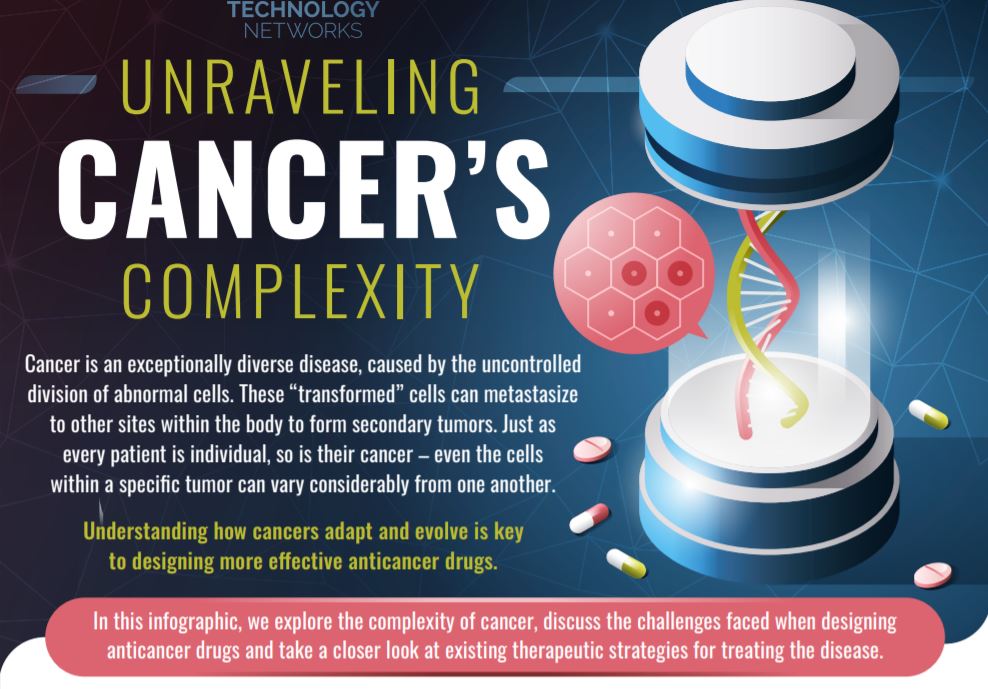 TECHNOLOGY
NETWORKS

UNRAVELING
CANCER'S
COMPLEXITY

Cancer is an exceptionally diverse disease, caused by the uncontrolled division of abnormal cells. These "transformed" cells can metastasize to other sites within the body to form secondary tumors. Just as every patient is individual, so is their cancer – even the cells within a specific tumor can vary considerably from one another.

Understanding how cancers adapt and evolve is key to designing more effective anticancer drugs.

In this infographic, we explore the complexity of cancer, discuss the challenges faced when designing anticancer drugs and take a closer look at existing therapeutic strategies for treating the disease.