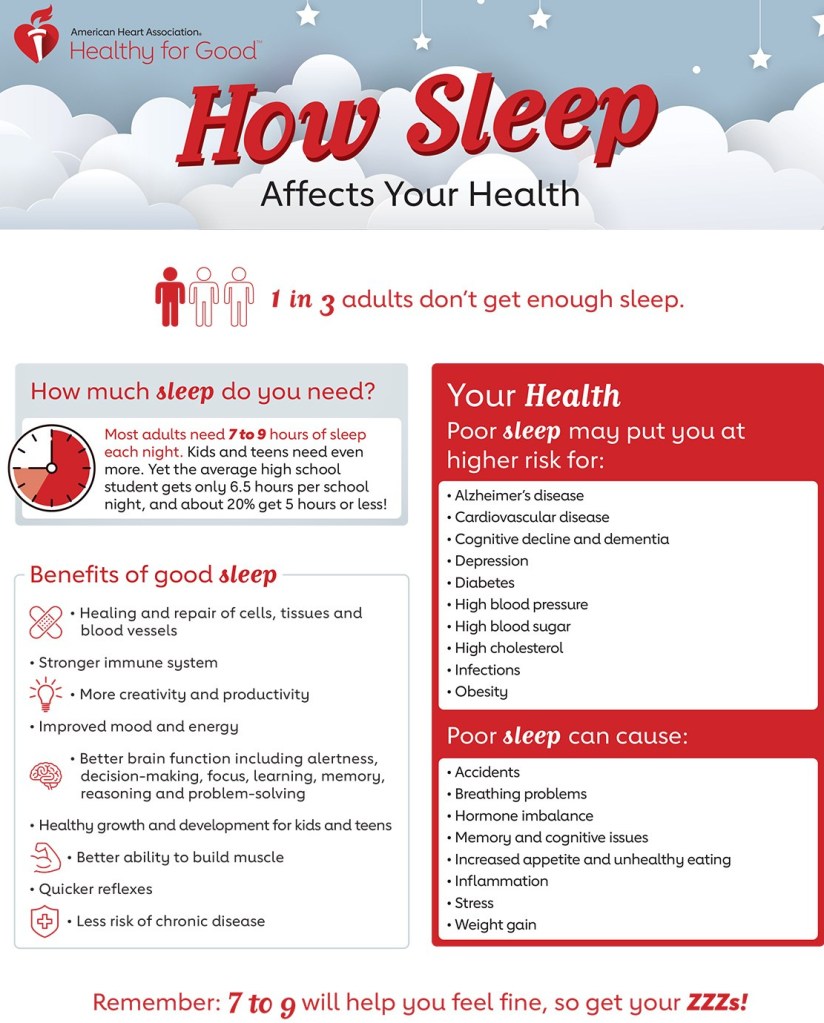 American Heart Association.
Healthy for Good™

How Sleep
Affects Your Health

1 in 3 adults don't get enough sleep.

How much sleep do you need?

Most adults need 7 to 9 hours of sleep each night. Kids and teens need even more. Yet the average high school student gets only 6.5 hours per school night, and about 20% get 5 hours or less!

Benefits of good sleep

• Healing and repair of cells, tissues and blood vessels
• Stronger immune system
• More creativity and productivity
• Improved mood and energy
• Better brain function including alertness, decision-making, focus, learning, memory, reasoning and problem-solving
• Healthy growth and development for kids and teens
• Better ability to build muscle
• Quicker reflexes
• Less risk of chronic disease

Your Health
Poor sleep may put you at higher risk for:

• Alzheimer's disease
• Cardiovascular disease
• Cognitive decline and dementia
• Depression
• Diabetes
• High blood pressure
• High blood sugar
• High cholesterol
• Infections
• Obesity

Poor sleep can cause:

• Accidents
• Breathing problems
• Hormone imbalance
• Memory and cognitive issues
• Increased appetite and unhealthy eating
• Inflammation
• Stress
• Weight gain

Remember: 7 to 9 will help you feel fine, so get your ZZZs!